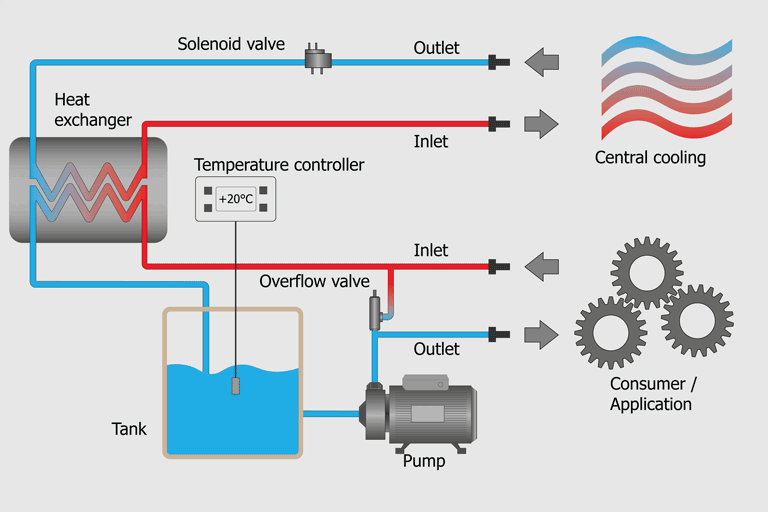 Solenoid valve
Outlet
Heat exchanger
Inlet
Central cooling
Temperature controller
+20°C
Inlet
Overflow valve
Outlet
Consumer / Application
Tank
Pump